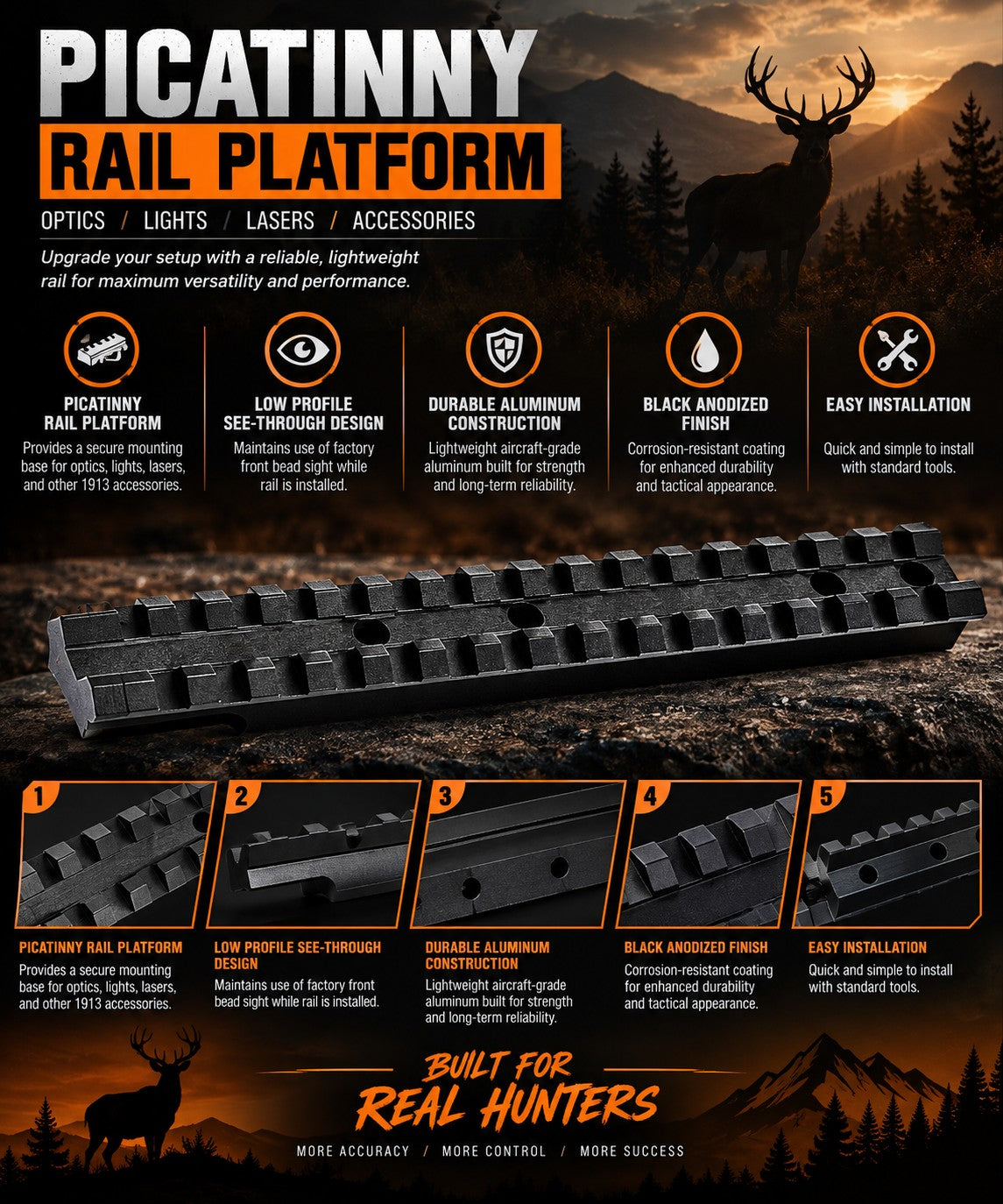 PICATINNY
RAIL PLATFORM

OPTICS / LIGHTS / LASERS / ACCESSORIES

Upgrade your setup with a reliable, lightweight rail for maximum versatility and performance.

PICATINNY RAIL PLATFORM
Provides a secure mounting base for optics, lights, lasers, and other 1913 accessories.

LOW PROFILE SEE-THROUGH DESIGN
Maintains use of factory front bead sight while rail is installed.

DURABLE ALUMINUM CONSTRUCTION
Lightweight aircraft-grade aluminum built for strength and long-term reliability.

BLACK ANODIZED FINISH
Corrosion-resistant coating for enhanced durability and tactical appearance.

EASY INSTALLATION
Quick and simple to install with standard tools.

1
PICATINNY RAIL PLATFORM
Provides a secure mounting base for optics, lights, lasers, and other 1913 accessories.

2
LOW PROFILE SEE-THROUGH DESIGN
Maintains use of factory front bead sight while rail is installed.

3
DURABLE ALUMINUM CONSTRUCTION
Lightweight aircraft-grade aluminum built for strength and long-term reliability.

4
BLACK ANODIZED FINISH
Corrosion-resistant coating for enhanced durability and tactical appearance.

5
EASY INSTALLATION
Quick and simple to install with standard tools.

BUILT FOR
REAL HUNTERS

MORE ACCURACY / MORE CONTROL / MORE SUCCESS