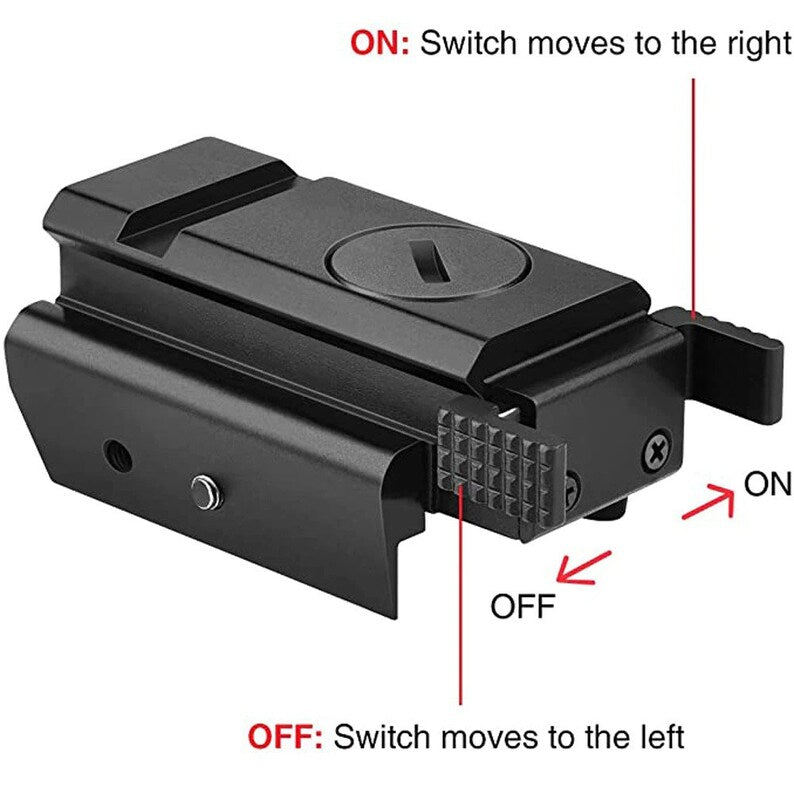 ON: Switch moves to the right

ON

OFF

OFF: Switch moves to the left